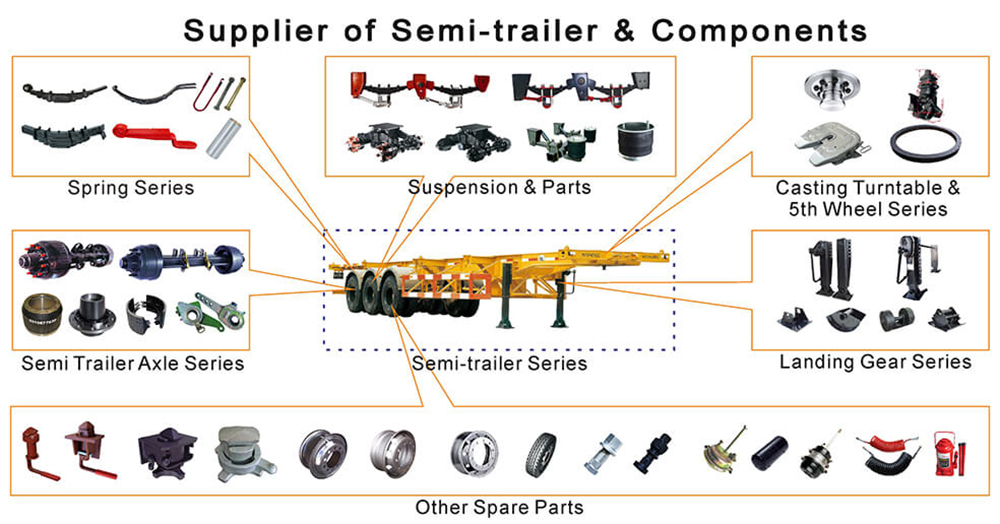 Supplier of Semi-trailer & Components

Spring Series

Suspension & Parts

Casting Turntable & 5th Wheel Series

Semi Trailer Axle Series

Semi-trailer Series

Landing Gear Series

Other Spare Parts